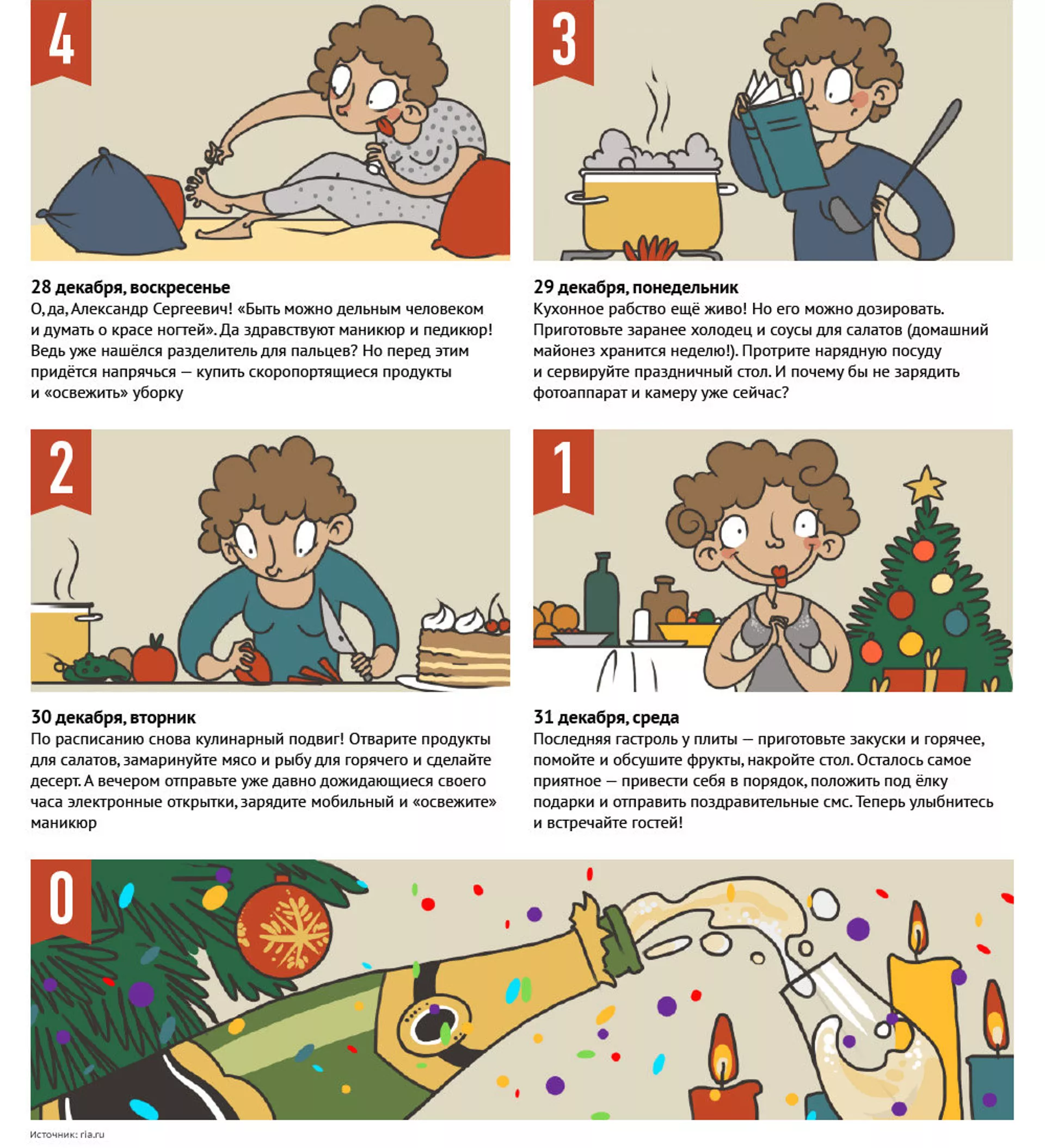 4

28 декабря, воскресенье
О, да, Александр Сергеевич! «Быть можно дельным человеком и думать о красе ногтей». Да здравствуют маникюр и педикюр! Ведь уже нашёлся разделитель для пальцев? Но перед этим придётся напрячься — купить скоропортящиеся продукты и «освежить» уборку

3

29 декабря, понедельник
Кухонное рабство ещё живо! Но его можно дозировать. Приготовьте заранее холодец и соусы для салатов (домашний майонез хранится неделю!). Протрите нарядную посуду и сервируйте праздничный стол. И почему бы не зарядить фотоаппарат и камеру уже сейчас?

2

30 декабря, вторник
По расписанию снова кулинарный подвиг! Отварите продукты для салатов, замаринуйте мясо и рыбу для горячего и сделайте десерт. А вечером отправьте уже давно дожидающиеся своего часа электронные открытки, зарядите мобильный и «освежите» маникюр

1

31 декабря, среда
Последняя гастроль у плиты — приготовьте закуски и горячее, помойте и обсушите фрукты, накройте стол. Осталось самое приятное — привести себя в порядок, положить под ёлку подарки и отправить поздравительные смс. Теперь улыбнитесь и встречайте гостей!

0

Источник: ria.ru